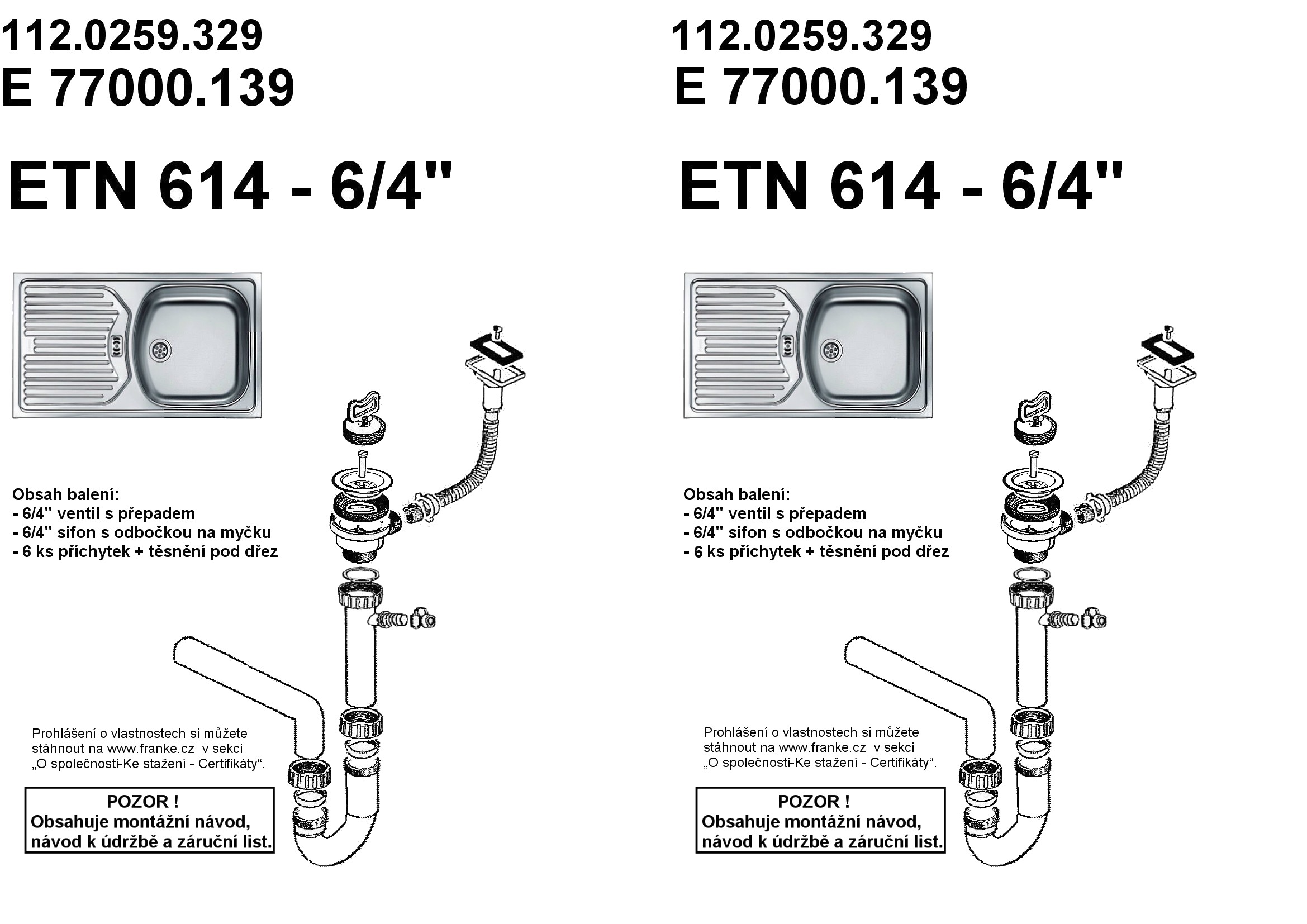 112.0259.329
E 77000.139

ETN 614 - 6/4"

Obsah balení:
- 6/4" ventil s přepadem
- 6/4" sifon s odbočkou na myčku
- 6 ks příchytek + těsnění pod dřez

Prohlášení o vlastnostech si můžete stáhnout na www.franke.cz v sekci „O společnosti-Ke stažení - Certifikáty“.

POZOR !
Obsahuje montážní návod, návod k údržbě a záruční list.

112.0259.329
E 77000.139

ETN 614 - 6/4"

Obsah balení:
- 6/4" ventil s přepadem
- 6/4" sifon s odbočkou na myčku
- 6 ks příchytek + těsnění pod dřez

Prohlášení o vlastnostech si můžete stáhnout na www.franke.cz v sekci „O společnosti-Ke stažení - Certifikáty“.

POZOR !
Obsahuje montážní návod, návod k údržbě a záruční list.