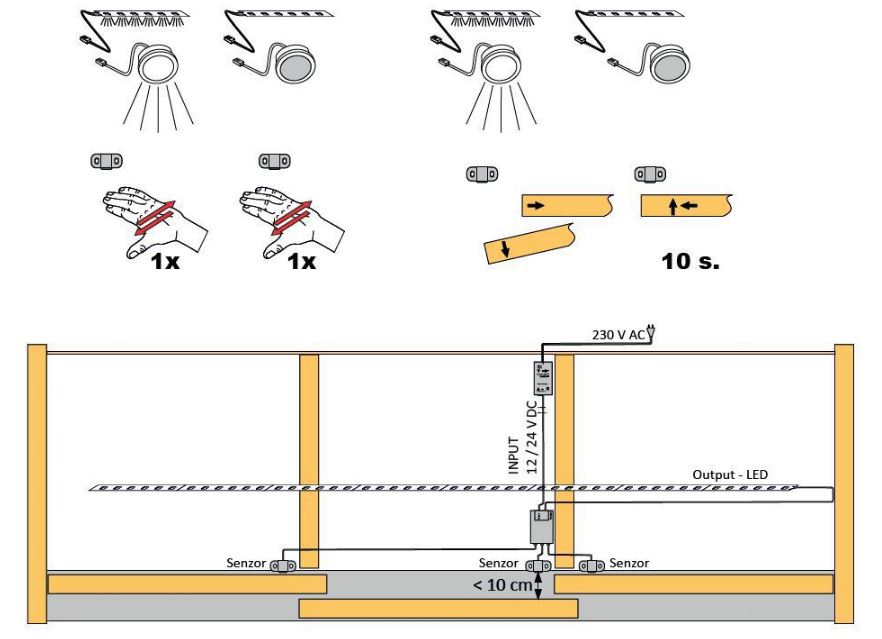 1x

1x

10 s.

230 V AC

INPUT
12 / 24 V DC

Output - LED

Senzor

Senzor

Senzor

< 10 cm