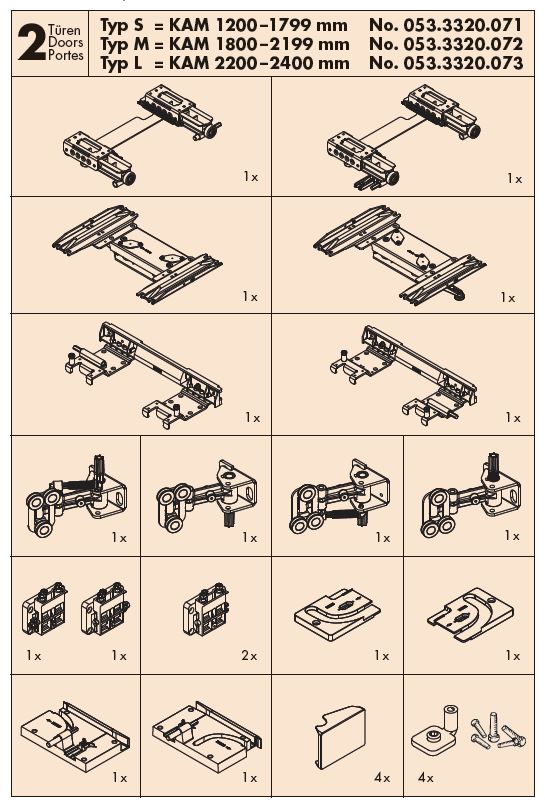 2 Türen Doors Portes

Typ S = KAM 1200–1799 mm No. 053.3320.071
Typ M = KAM 1800–2199 mm No. 053.3320.072
Typ L = KAM 2200–2400 mm No. 053.3320.073

1x

1x

1x

1x

1x

1x

1x

1x

1x

1x

1x

1x

2x

1x

1x

1x

1x

4x

4x