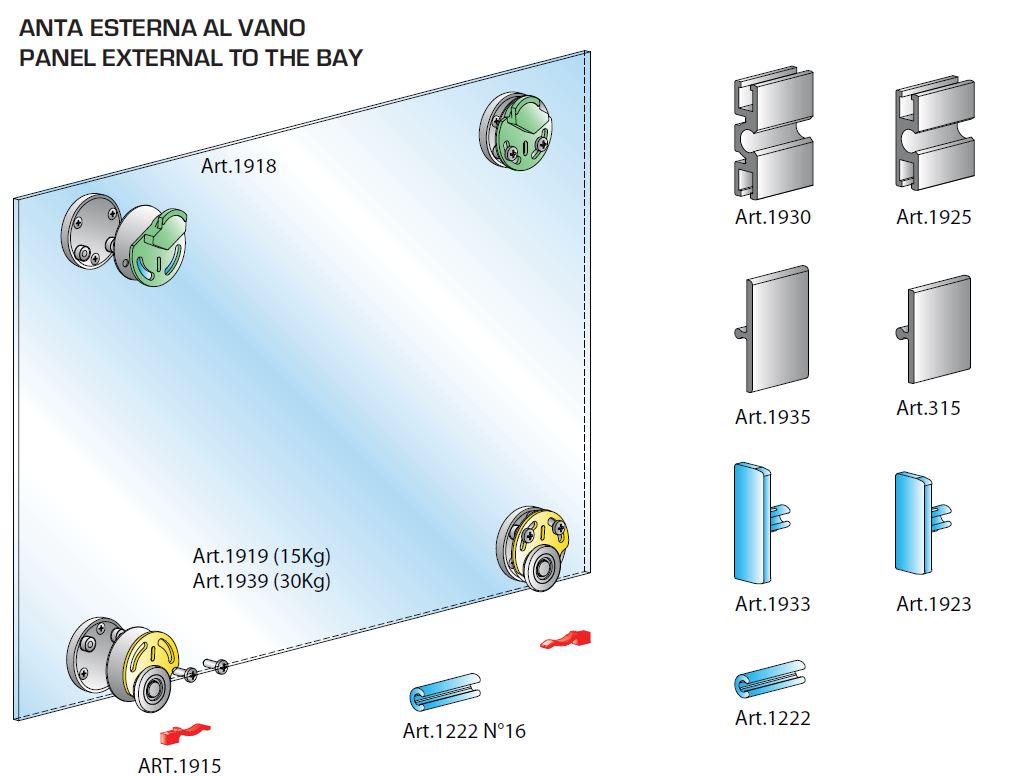 ANTA ESTERNA AL VANO
PANEL EXTERNAL TO THE BAY

Art.1918

Art.1919 (15Kg)
Art.1939 (30Kg)

ART.1915

Art.1222 N°16

Art.1930

Art.1925

Art.1935

Art.315

Art.1933

Art.1923

Art.1222