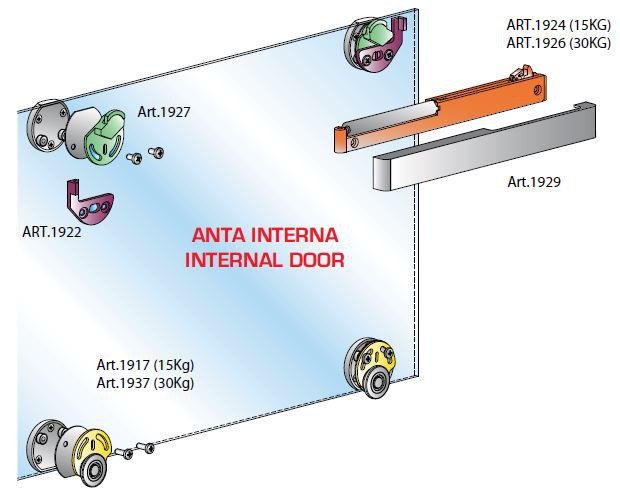 ART.1924 (15KG)
ART.1926 (30KG)

Art.1927

Art.1929

ART.1922

ANTA INTERNA
INTERNAL DOOR

Art.1917 (15Kg)
Art.1937 (30Kg)