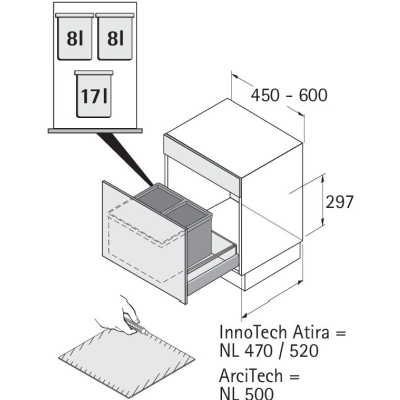 8l 8l

17l

450 - 600

297

InnoTech Atira =
NL 470 / 520

ArciTech =
NL 500