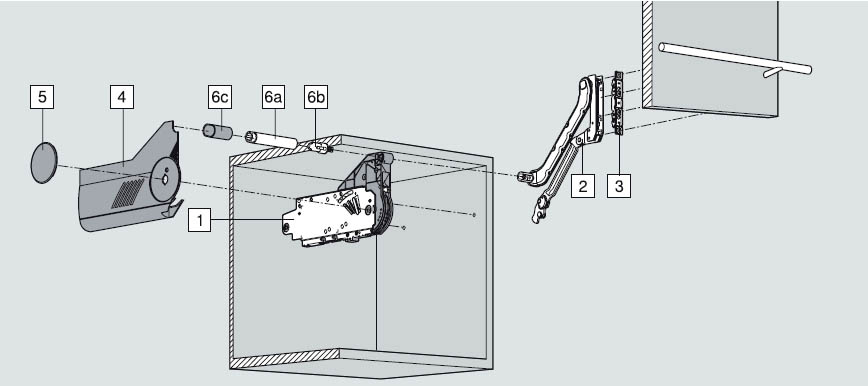 5
4
6c
6a
6b
1
2
3