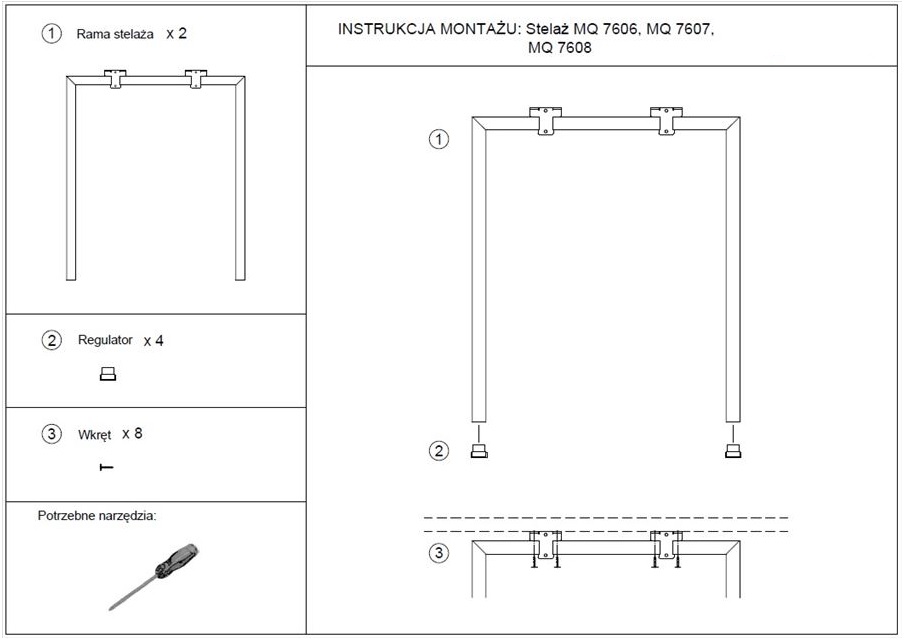 1 Rama stelaża x 2

2 Regulator x 4

3 Wkręt x 8

Potrzebne narzędzia:

INSTRUKCJA MONTAŻU: Stelaż MQ 7606, MQ 7607, MQ 7608

1

2

3