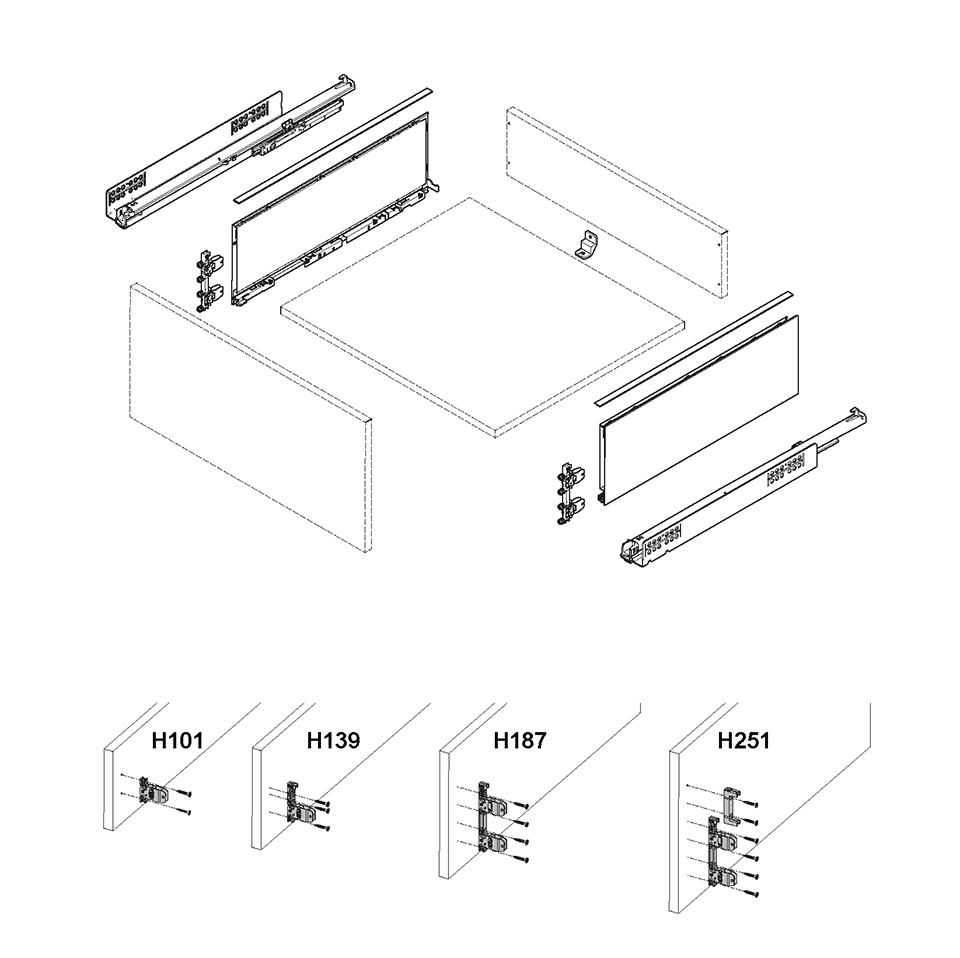 H101

H139

H187

H251