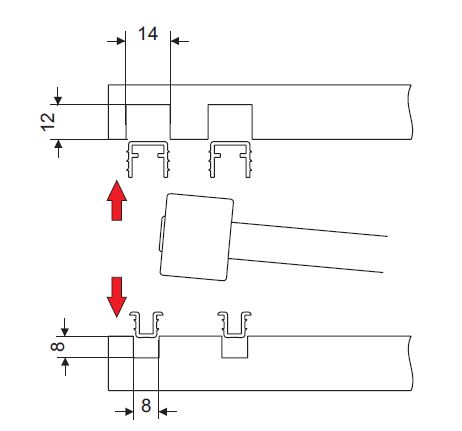 14

12

8

8