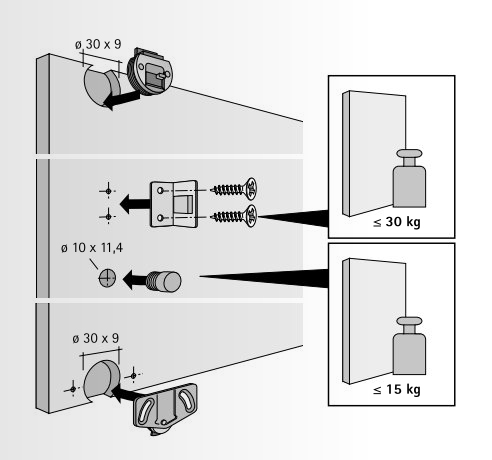 ø 30 x 9

≤ 30 kg

ø 10 x 11,4

≤ 15 kg

ø 30 x 9