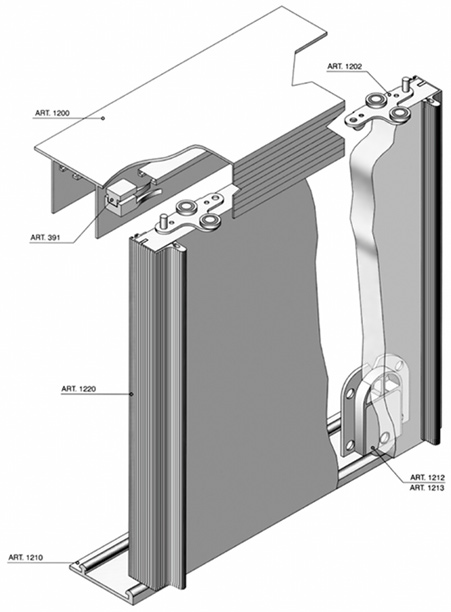 ART. 1202

ART. 1200

ART. 391

ART. 1220

ART. 1212
ART. 1213

ART. 1210