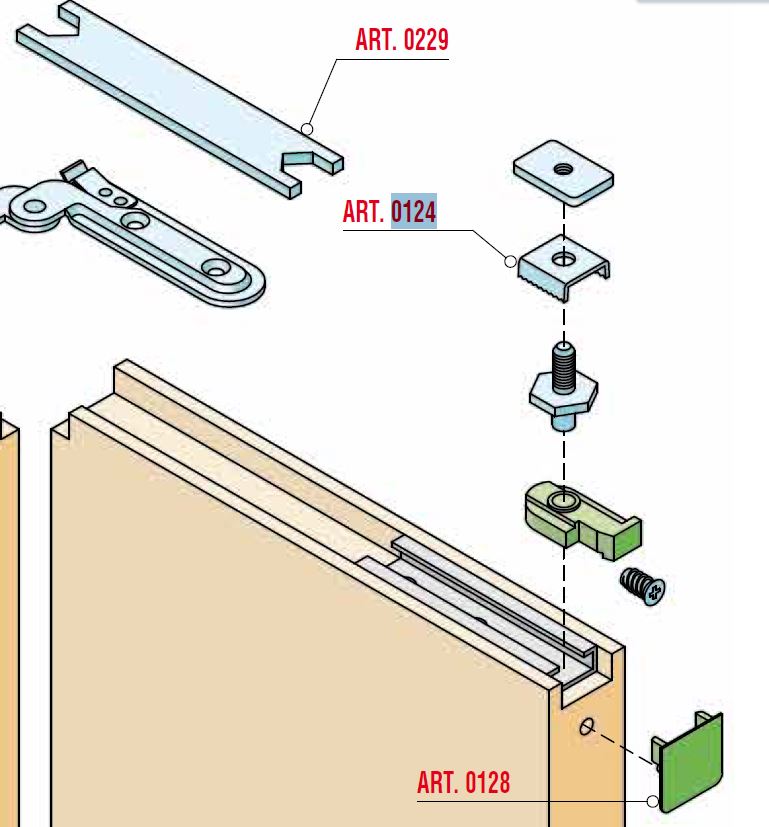 ART. 0229

ART. 0124

ART. 0128