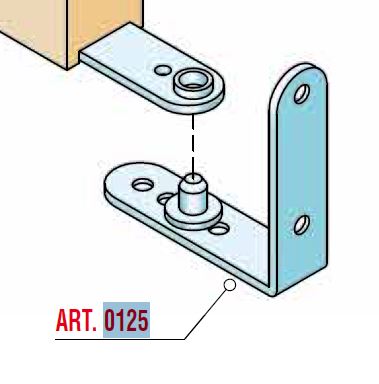 ART. 0125