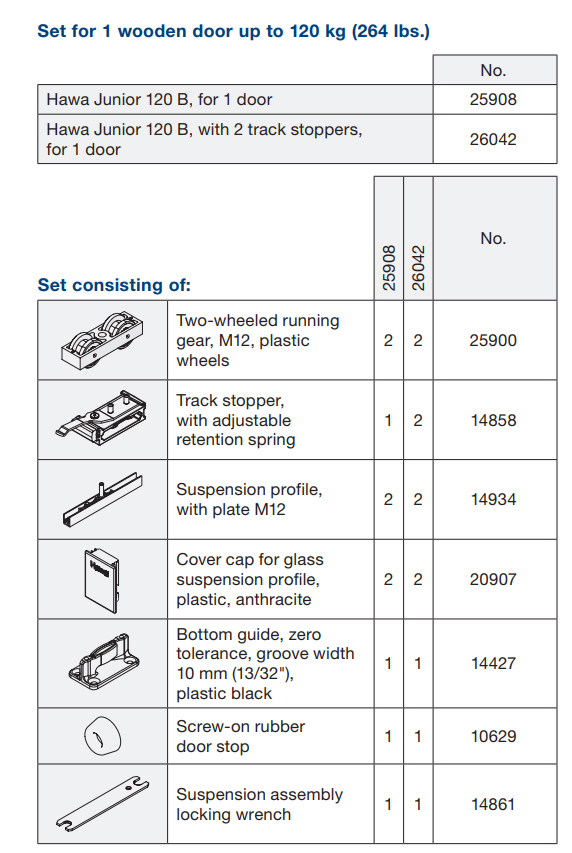 Set for 1 wooden door up to 120 kg (264 lbs.)

| | No. |
|---|---|
| Hawa Junior 120 B, for 1 door | 25908 |
| Hawa Junior 120 B, with 2 track stoppers, for 1 door | 26042 |

Set consisting of:

| | | 25908 | 26042 | No. |
|---|---|---|---|---|
| | Two-wheeled running gear, M12, plastic wheels | 2 | 2 | 25900 |
| | Track stopper, with adjustable retention spring | 1 | 2 | 14858 |
| | Suspension profile, with plate M12 | 2 | 2 | 14934 |
| Hawa | Cover cap for glass suspension profile, plastic, anthracite | 2 | 2 | 20907 |
| | Bottom guide, zero tolerance, groove width 10 mm (13/32"), plastic black | 1 | 1 | 14427 |
| | Screw-on rubber door stop | 1 | 1 | 10629 |
| | Suspension assembly locking wrench | 1 | 1 | 14861 |