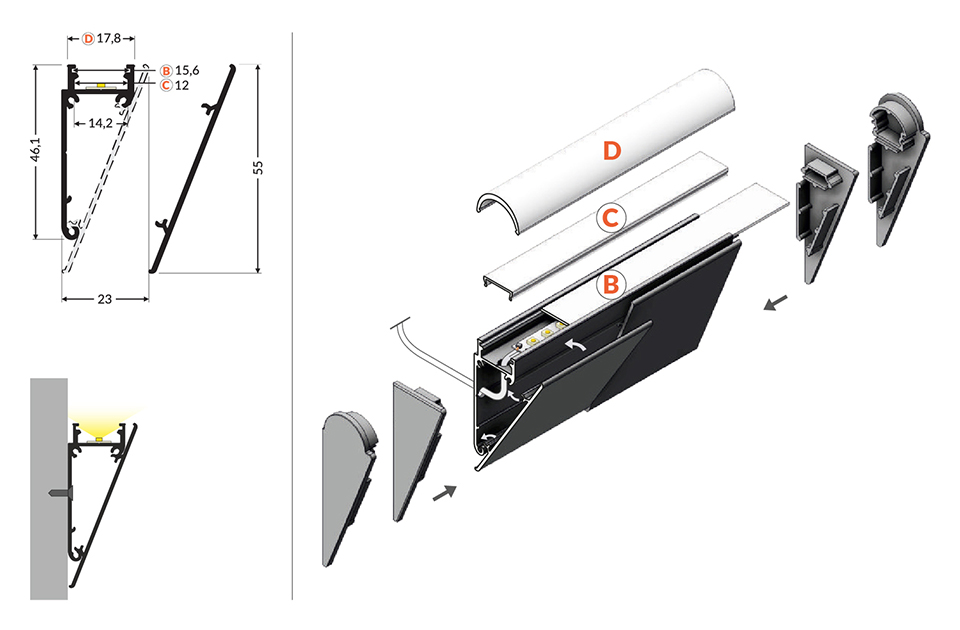 D 17,8
B 15,6
C 12
14,2
46,1
55
23
D
C
B