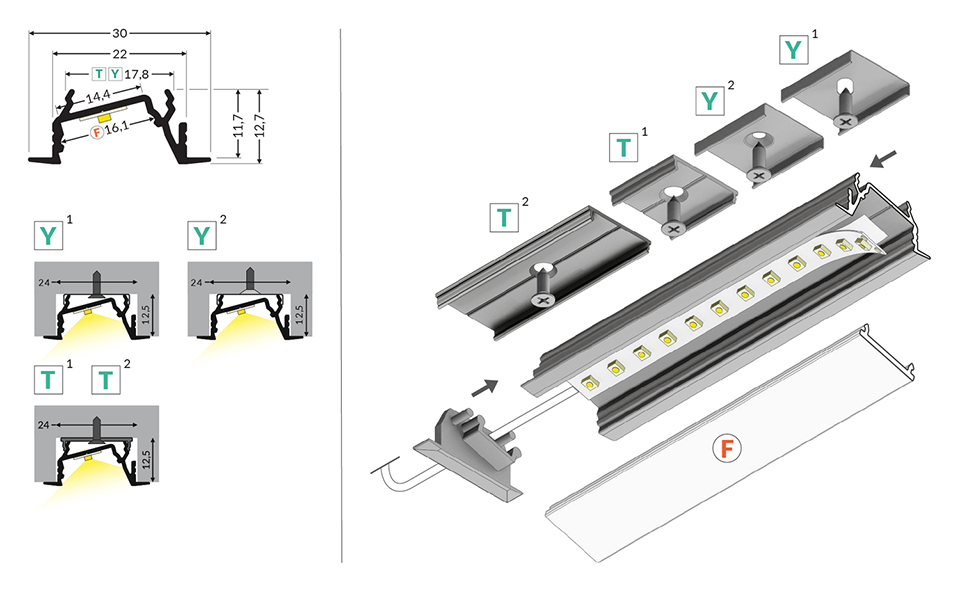 30
22
T Y 17,8
14,4
F 16,1
11,7
12,7

Y 1
24
12,5

Y 2
24
12,5

T 1 T 2
24
12,5

Y 1
Y 2
T 1
T 2
F