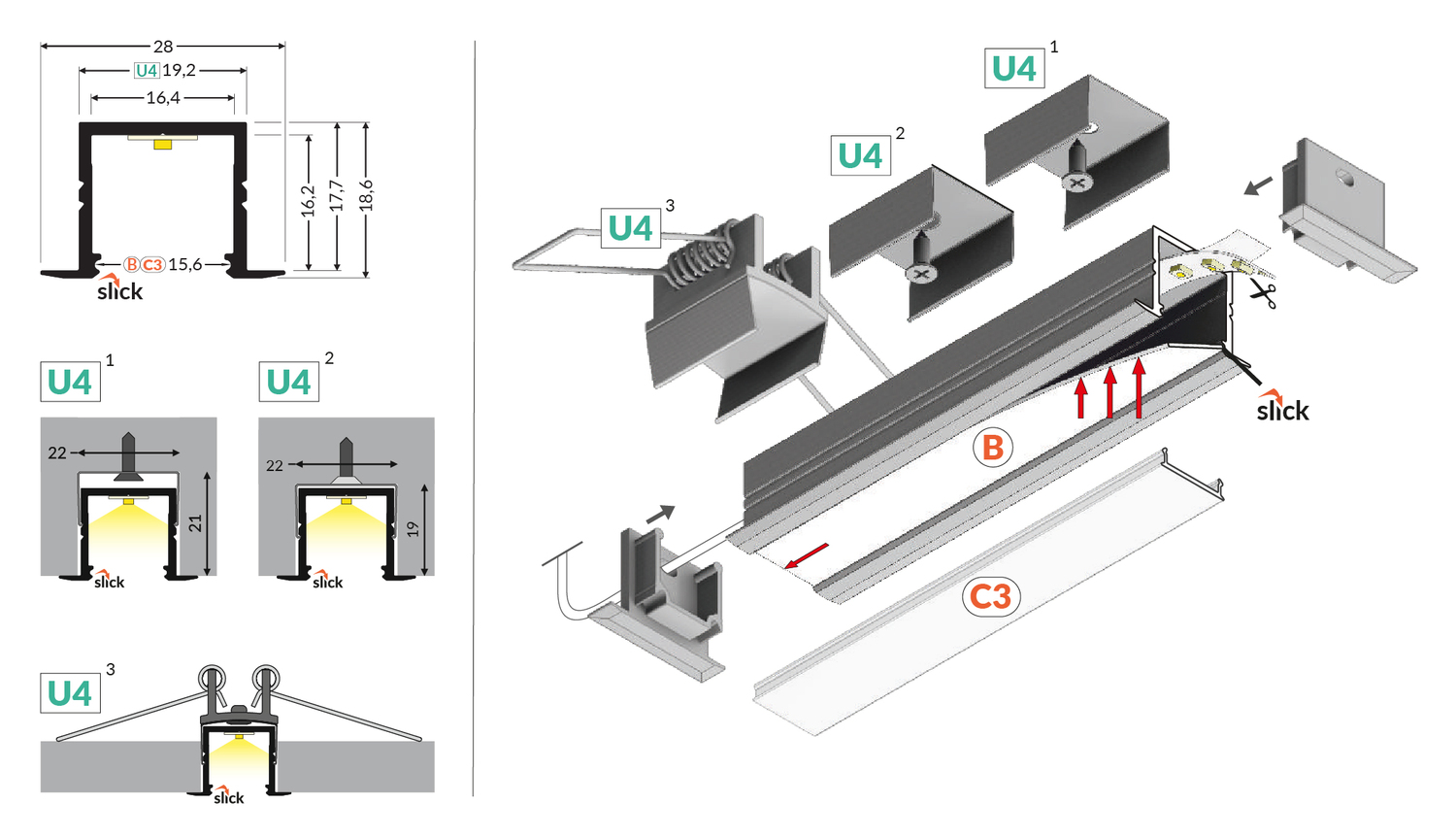 28
U4 19,2
16,4
16,2
17,7
18,6
B C3 15,6
slick

U4 1
22
21
slick

U4 2
22
19
slick

U4 3
slick

U4 1
U4 2
U4 3
slick
B
C3