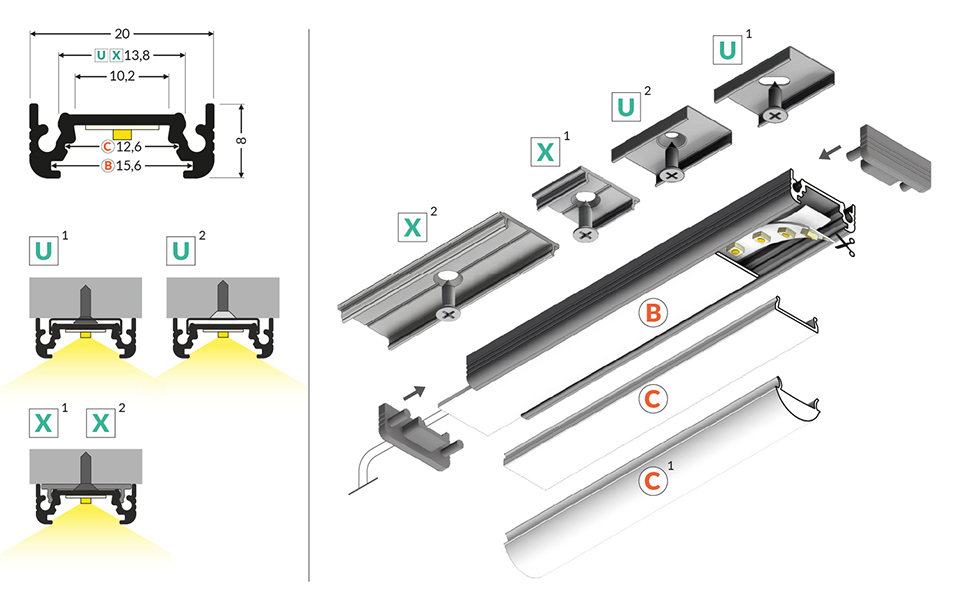 20
U X 13,8
10,2
C 12,6
B 15,6
8

U $^1$
U $^2$
X $^1$ X $^2$

U $^1$
U $^2$
X $^1$
X $^2$
B
C
C $^1$