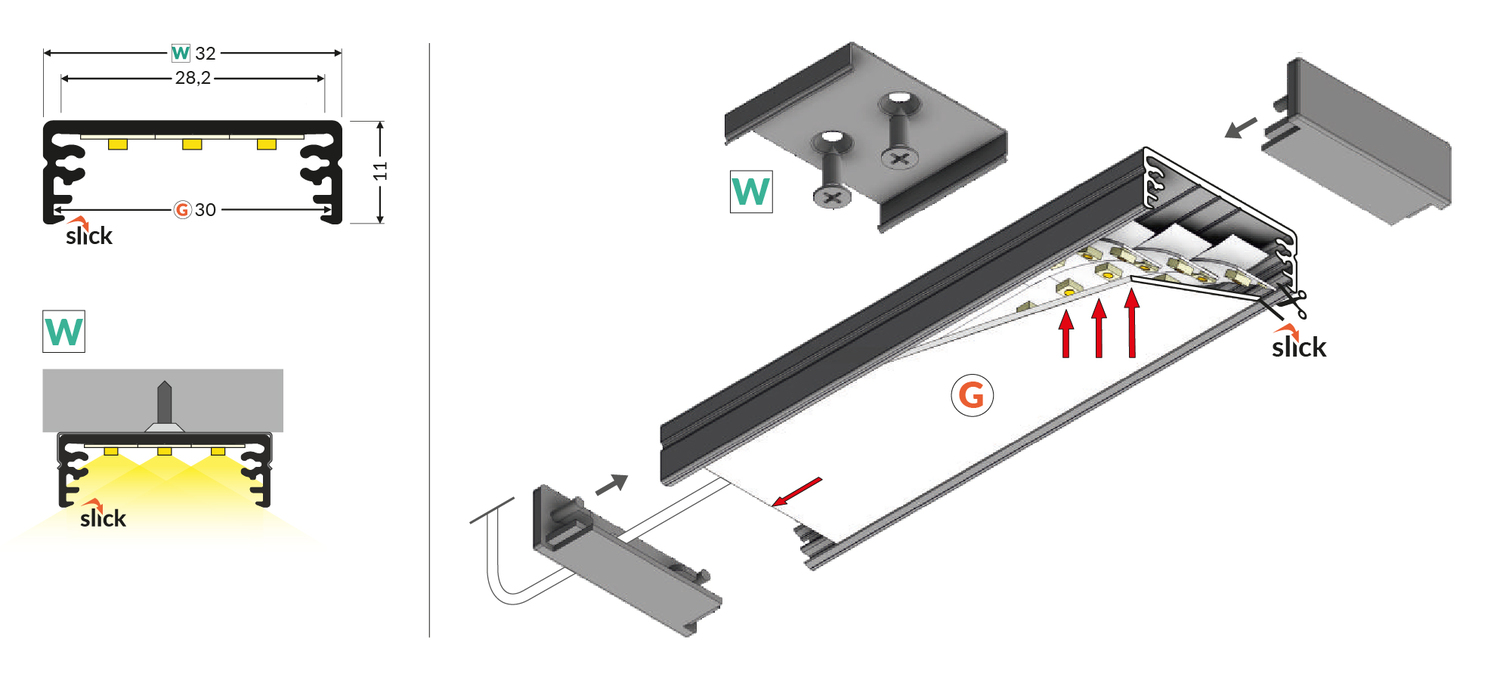 W 32
28,2
11
G 30
slick

W

slick

W

G

slick