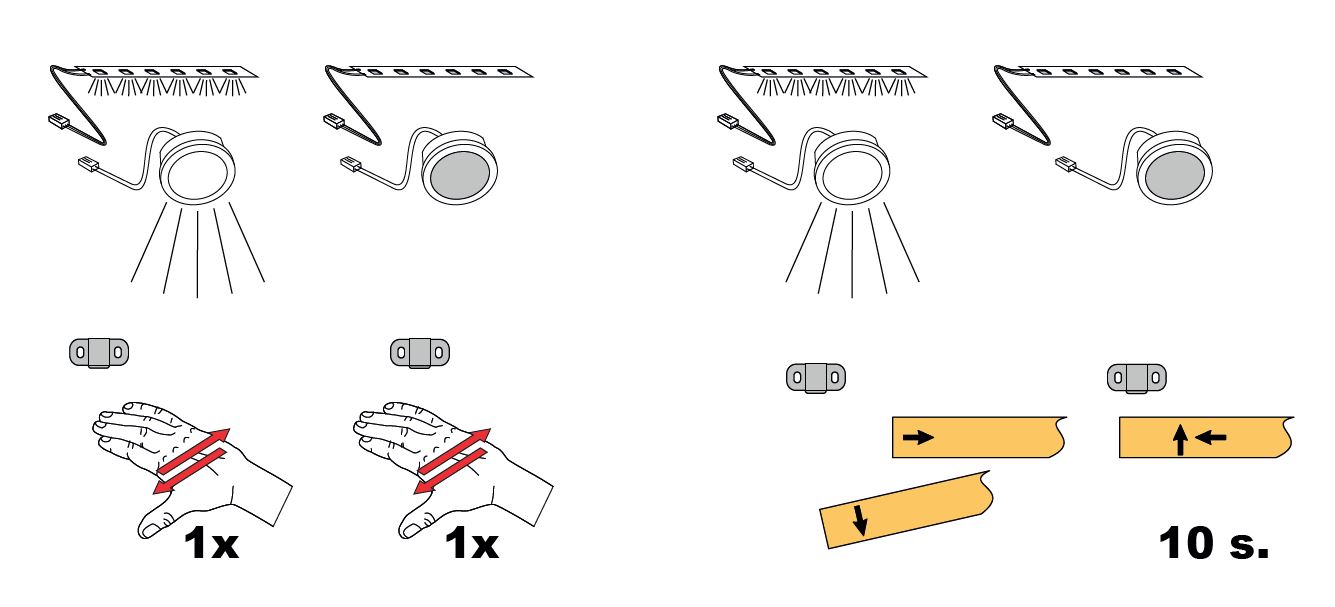 1x

1x

10 s.