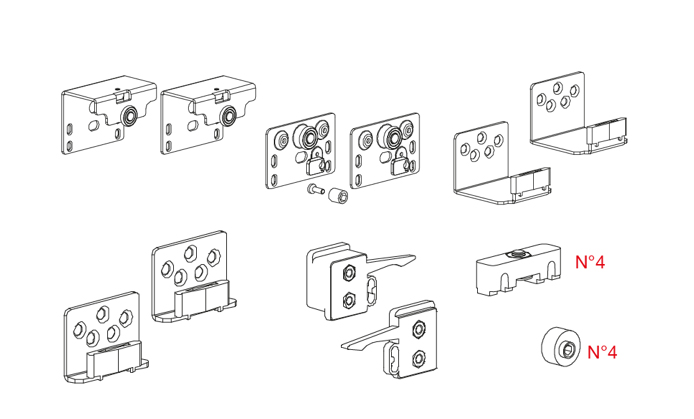 N°4

N°4