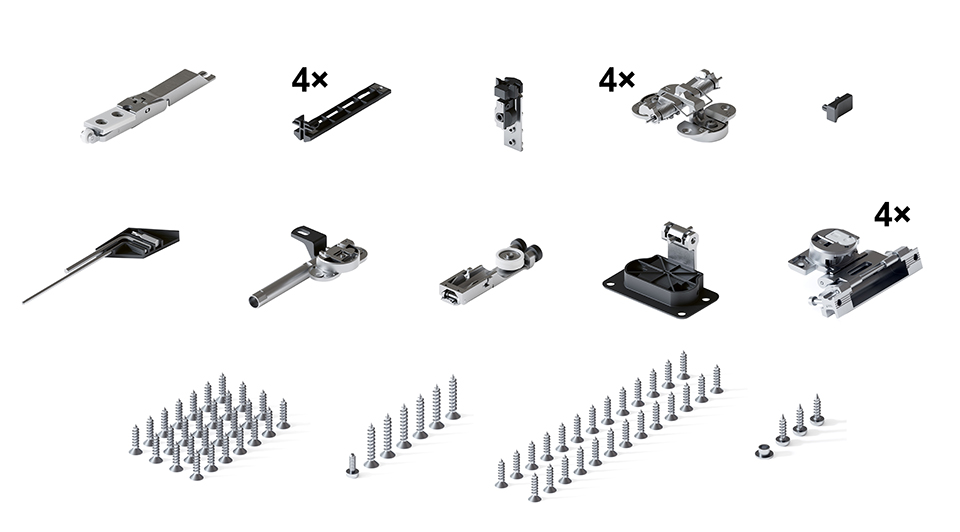 4×

4×

4×