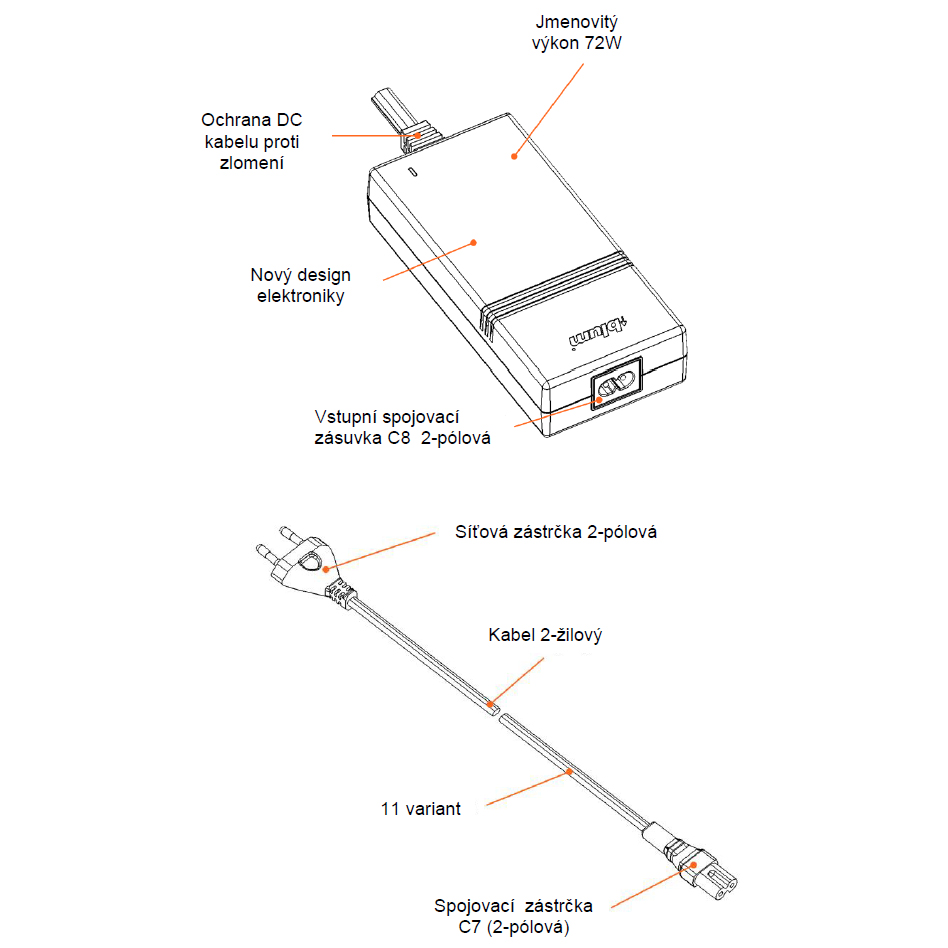 Jmenovitý výkon 72W

Ochrana DC kabelu proti zlomení

Nový design elektroniky

blum

Vstupní spojovací zásuvka C8 2-pólová

Síťová zástrčka 2-pólová

Kabel 2-žilový

11 variant

Spojovací zástrčka C7 (2-pólová)