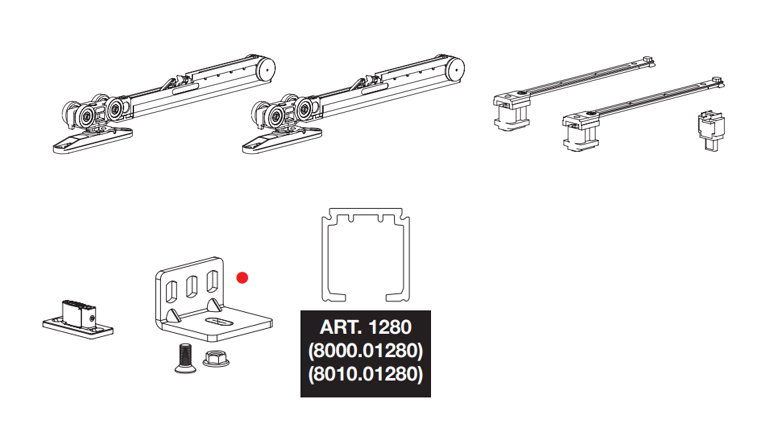 ART. 1280
(8000.01280)
(8010.01280)