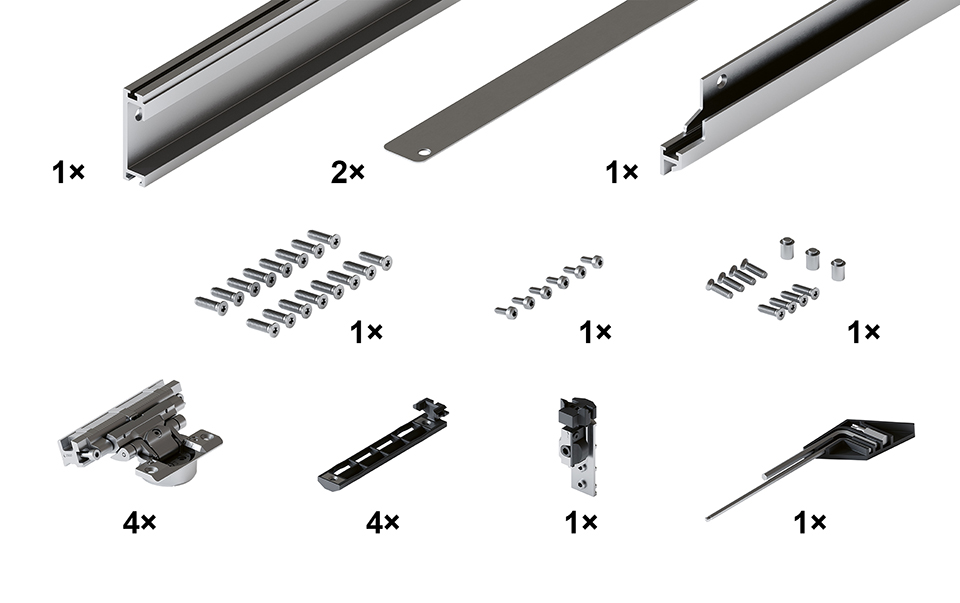 1×

2×

1×

1×

1×

1×

4×

4×

1×

1×