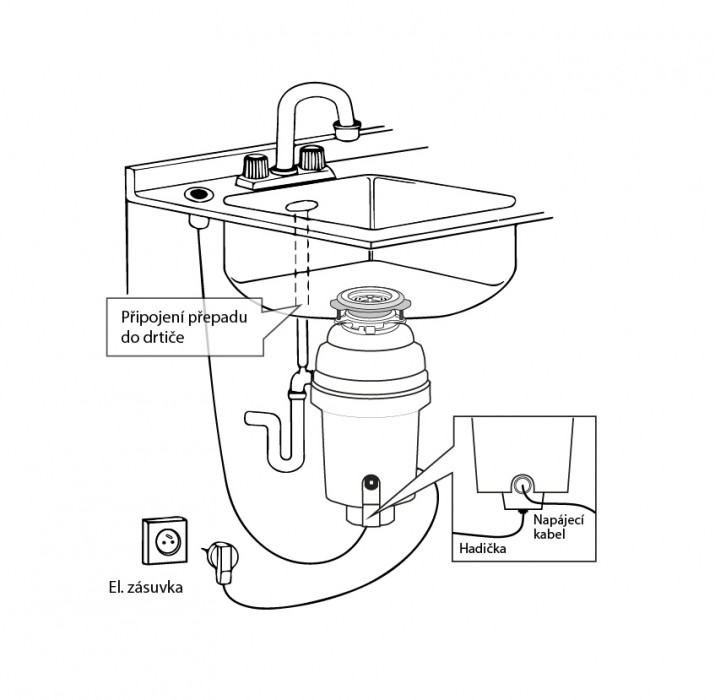 Připojení přepadu do drtiče

Napájecí kabel

Hadička

El. zásuvka