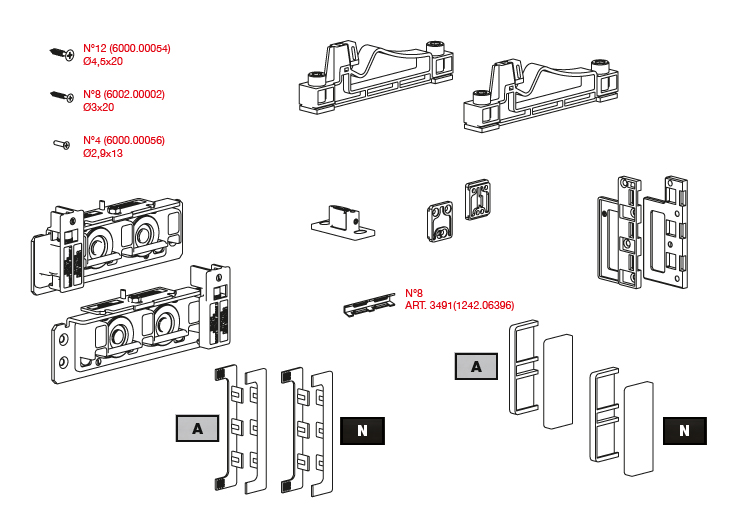 N°12 (6000.00054)
Ø4,5x20

N°8 (6002.00002)
Ø3x20

N°4 (6000.00056)
Ø2,9x13

N°8
ART. 3491(1242.06396)

A

N

A

N