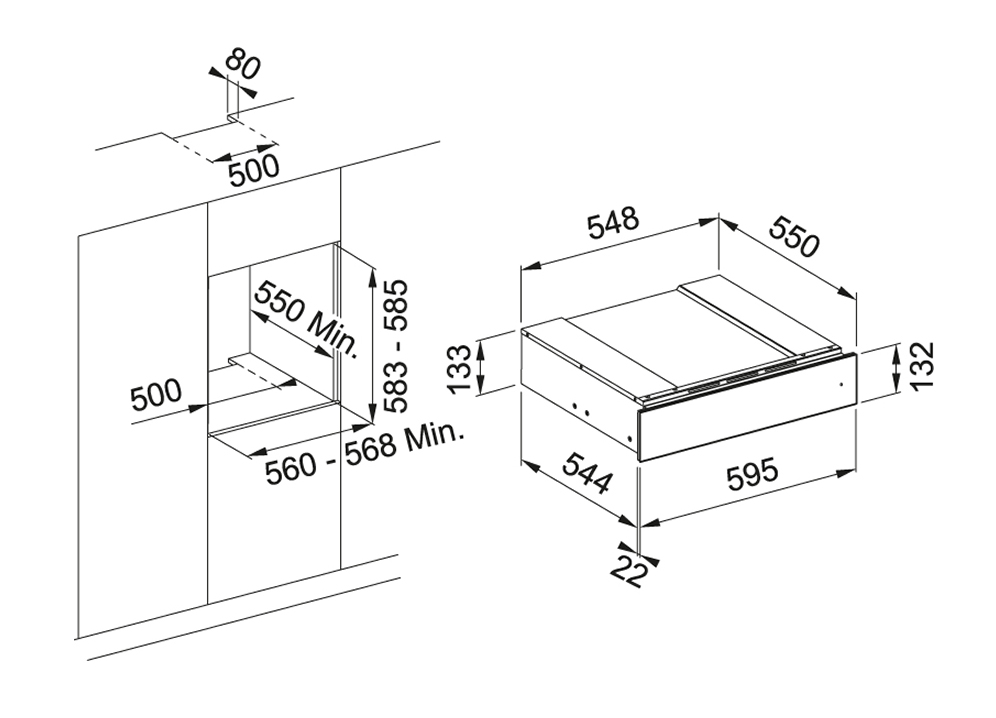 80

500

550 Min.

583 - 585

500

560 - 568 Min.

548

550

133

132

544

595

22