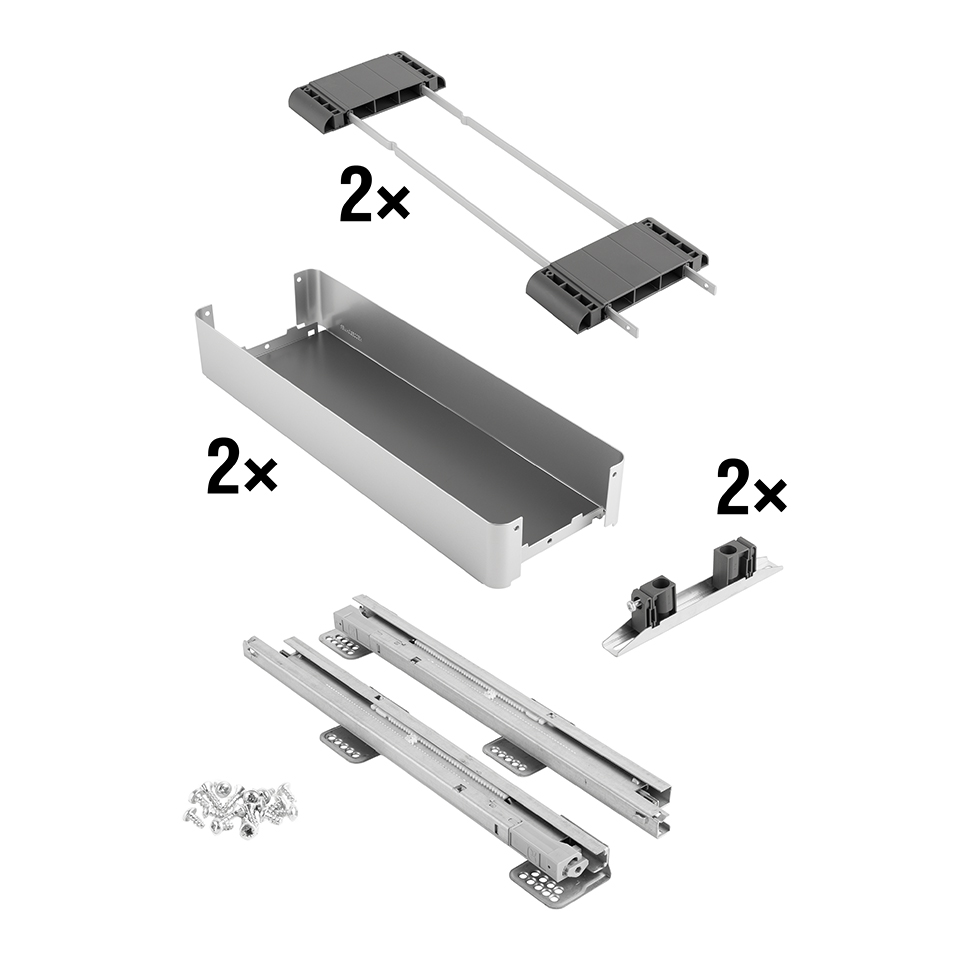 2×

2×

2×