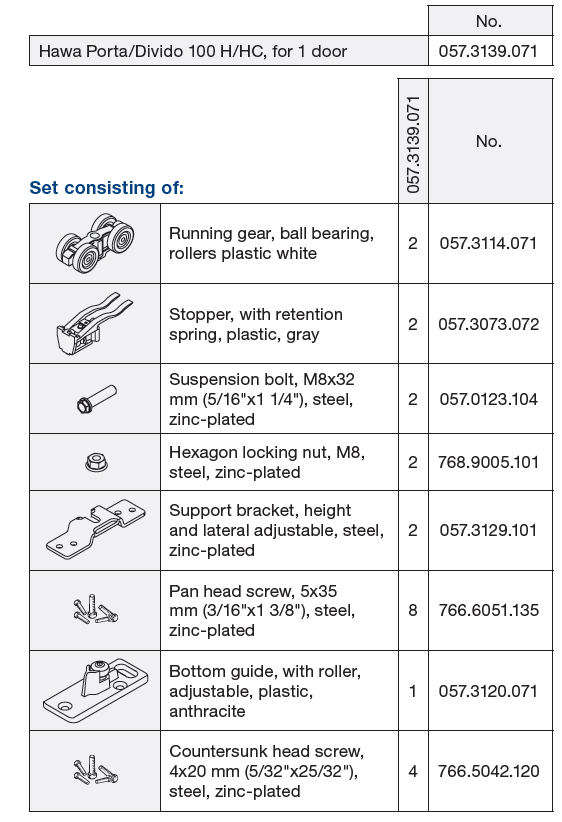 | | No. |
|---|---|
| Hawa Porta/Divido 100 H/HC, for 1 door | 057.3139.071 |

Set consisting of:

| | | 057.3139.071 | No. |
|---|---|---|---|
| | Running gear, ball bearing, rollers plastic white | 2 | 057.3114.071 |
| | Stopper, with retention spring, plastic, gray | 2 | 057.3073.072 |
| | Suspension bolt, M8x32 mm (5/16"x1 1/4"), steel, zinc-plated | 2 | 057.0123.104 |
| | Hexagon locking nut, M8, steel, zinc-plated | 2 | 768.9005.101 |
| | Support bracket, height and lateral adjustable, steel, zinc-plated | 2 | 057.3129.101 |
| | Pan head screw, 5x35 mm (3/16"x1 3/8"), steel, zinc-plated | 8 | 766.6051.135 |
| | Bottom guide, with roller, adjustable, plastic, anthracite | 1 | 057.3120.071 |
| | Countersunk head screw, 4x20 mm (5/32"x25/32"), steel, zinc-plated | 4 | 766.5042.120 |