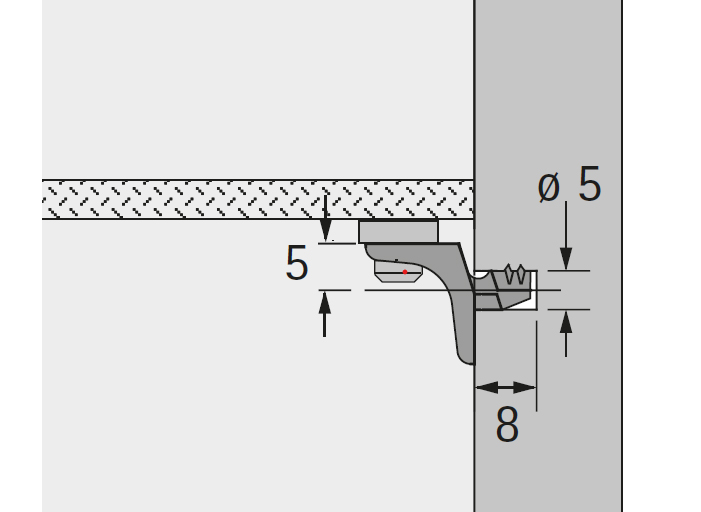 ø 5

5

8