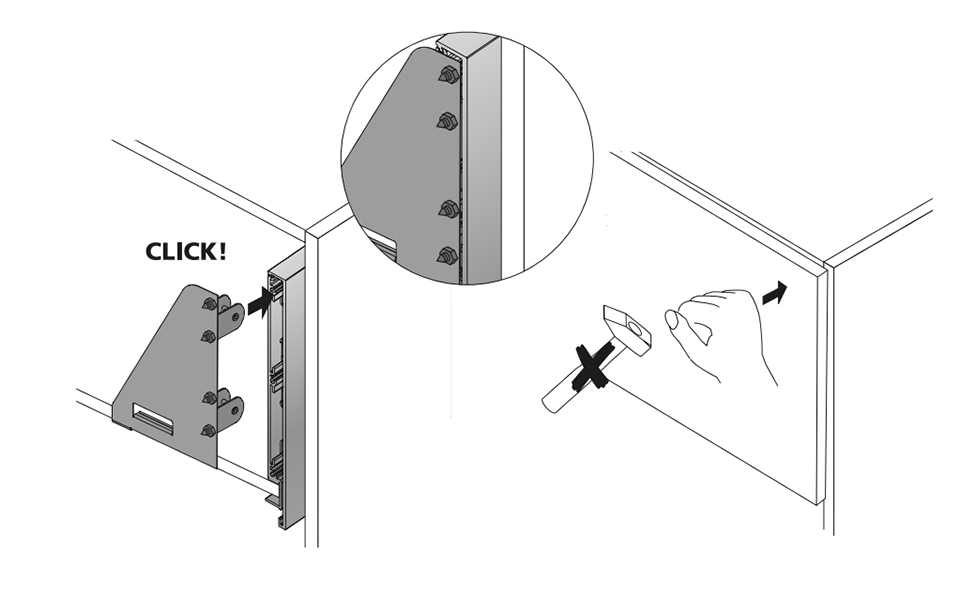 CLICK!