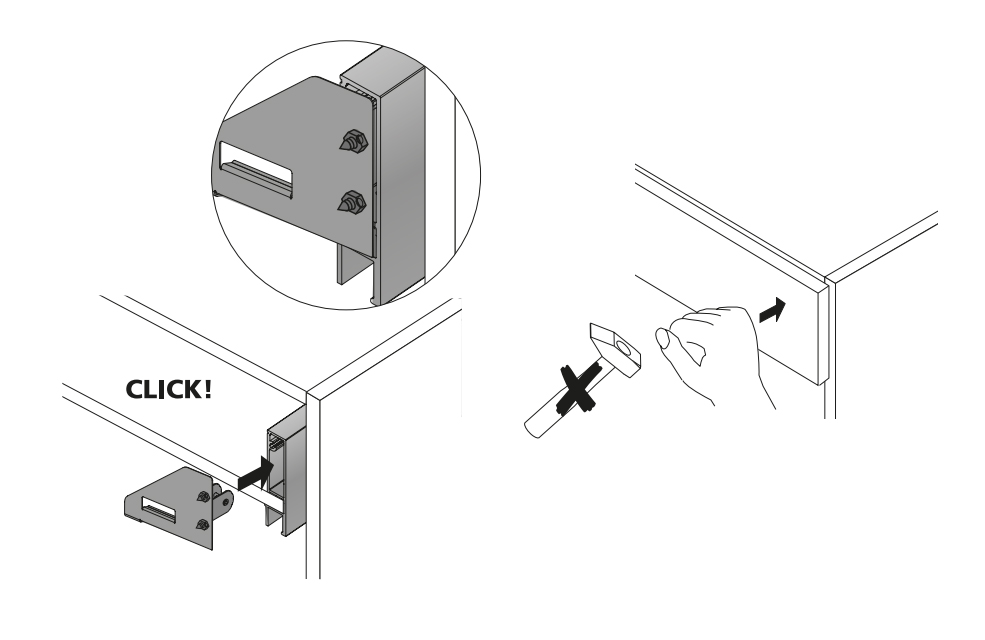 CLICK!