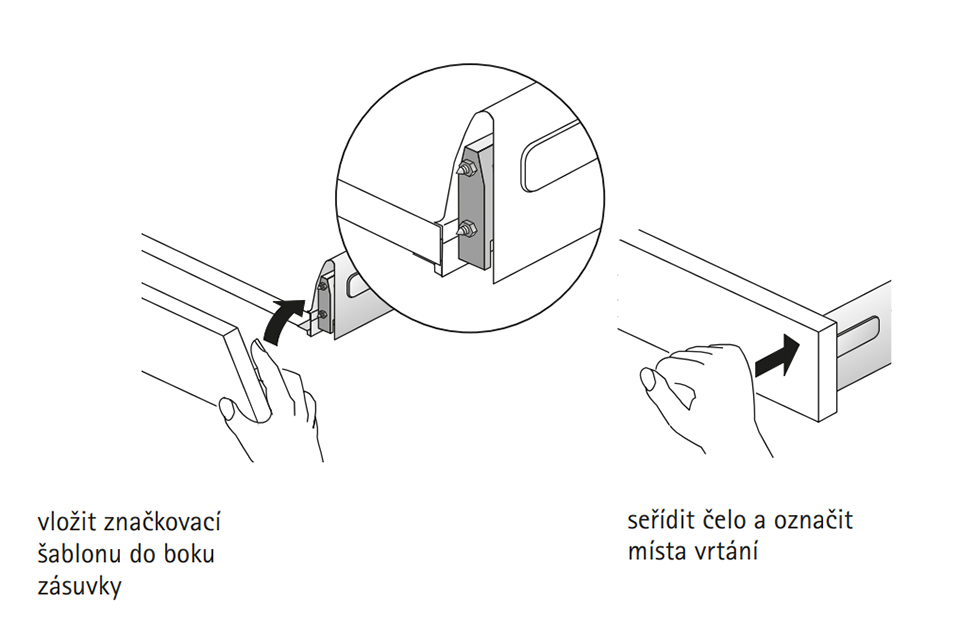 vložit značkovací šablonu do boku zásuvky

seřídit čelo a označit místa vrtání