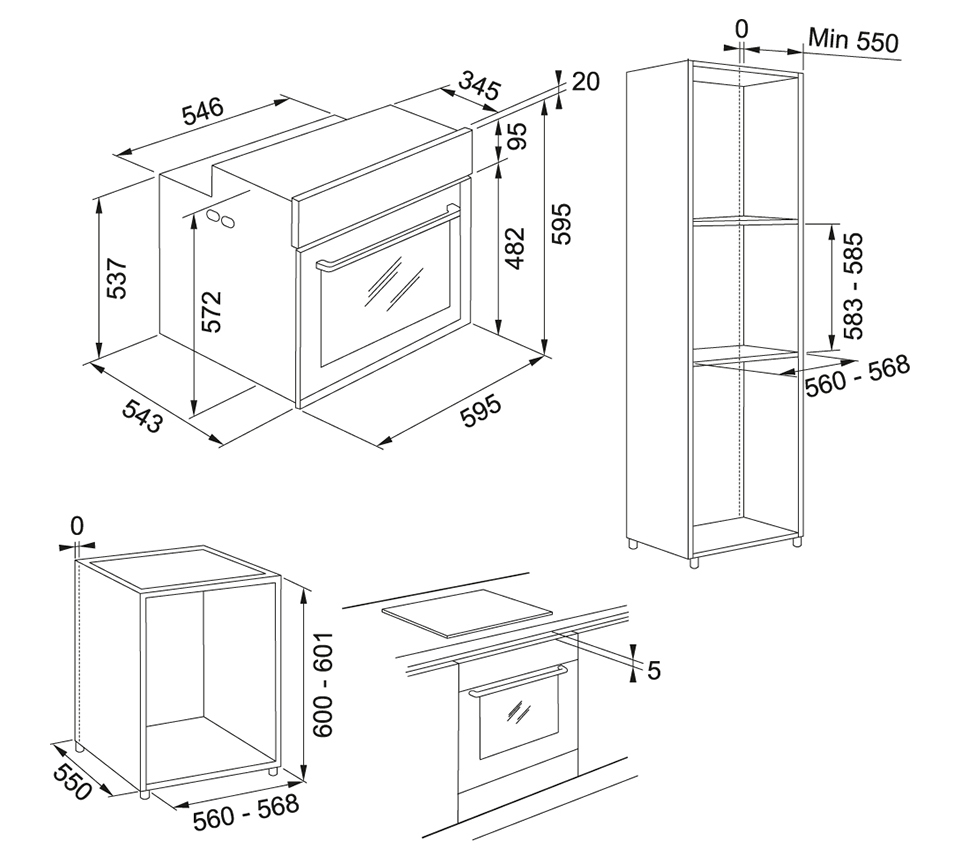 546
345
20
95
537
572
482
595
543
595
0
Min 550
583 - 585
560 - 568
0
600 - 601
550
560 - 568
5