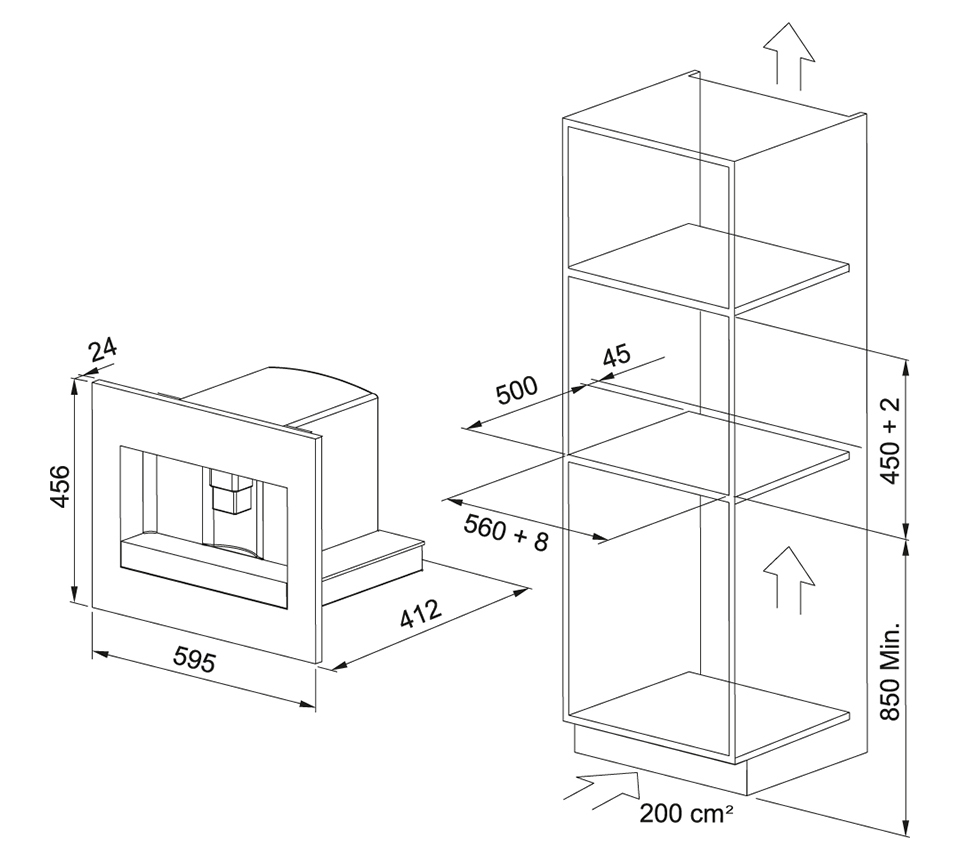 24
456
595
412
500
45
560 + 8
450 + 2
850 Min.
200 cm²