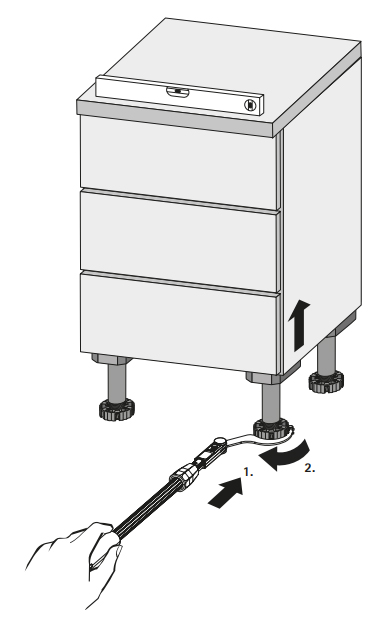 1.
2.