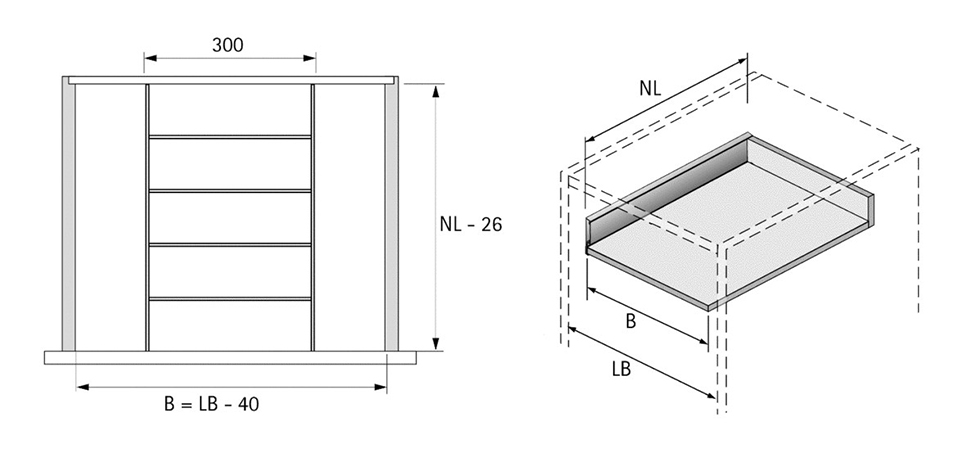 300

NL - 26

B = LB - 40

NL

B

LB