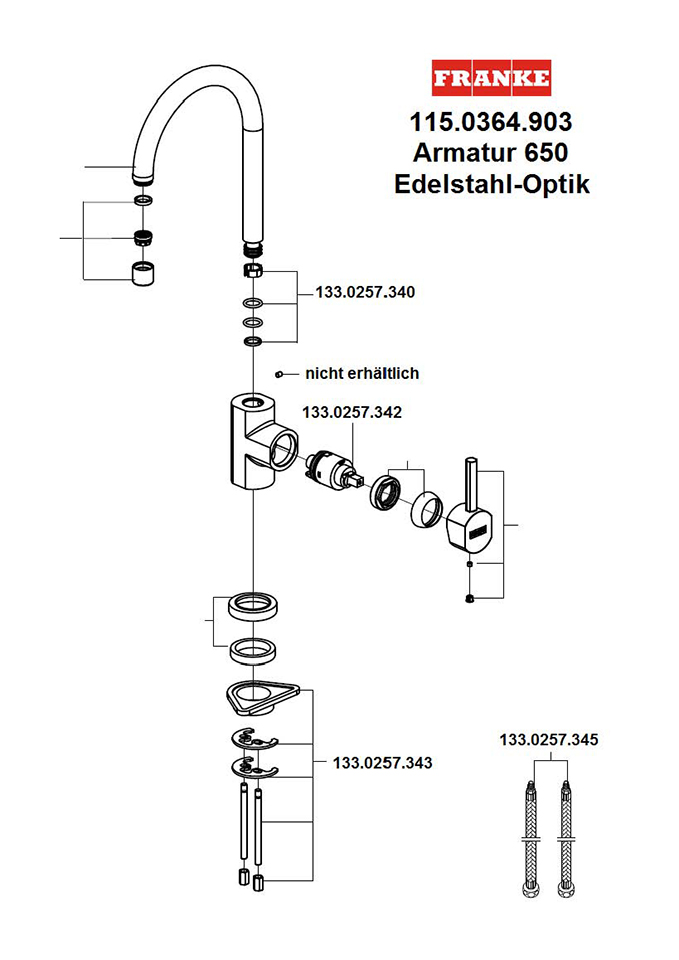 FRANKE

115.0364.903
Armatur 650
Edelstahl-Optik

133.0257.340

nicht erhältlich

133.0257.342

133.0257.343

133.0257.345