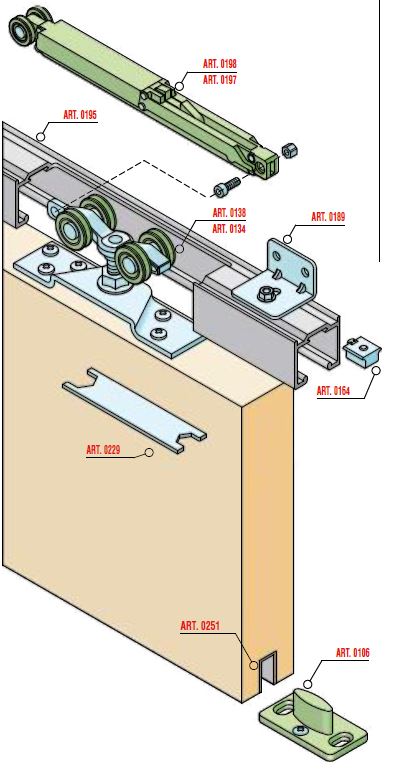 ART. 0198
ART. 0197

ART. 0195

ART. 0138
ART. 0134

ART. 0189

ART. 0164

ART. 0229

ART. 0251

ART. 0106