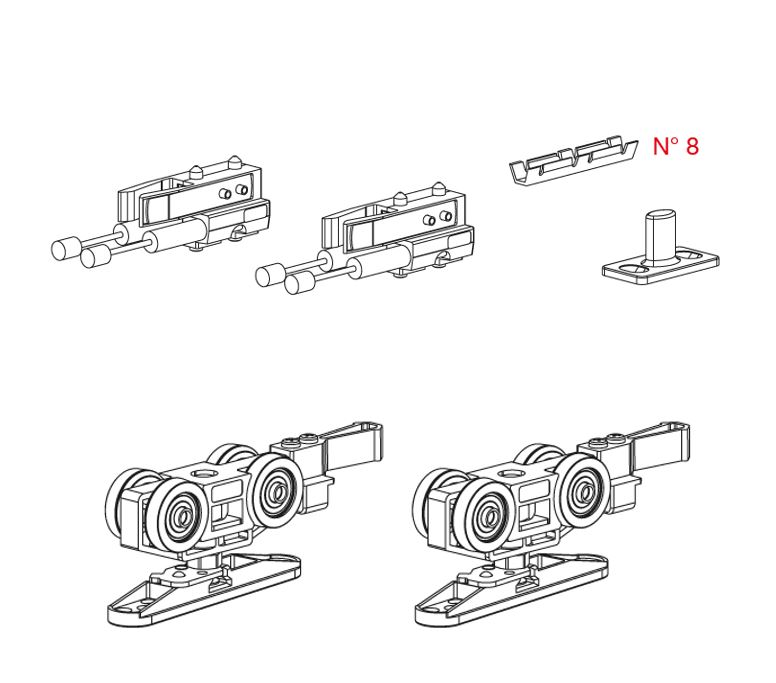 N° 8