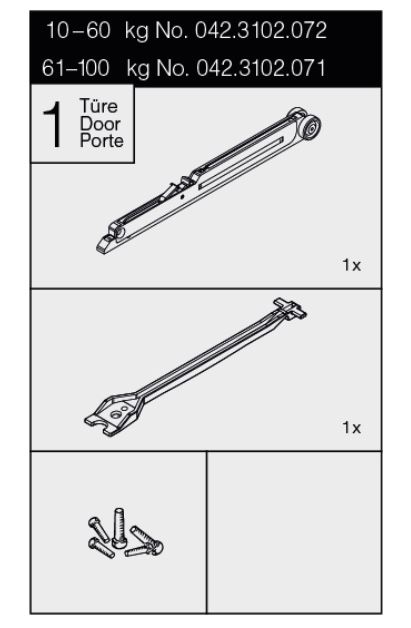 10–60 kg No. 042.3102.072
61–100 kg No. 042.3102.071

1 Türe Door Porte

1x

1x