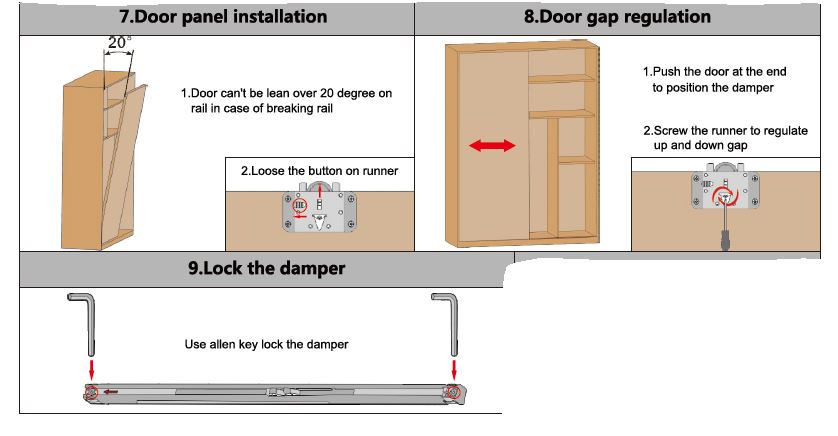 7.Door panel installation

20°

1.Door can't be lean over 20 degree on rail in case of breaking rail

2.Loose the button on runner

8.Door gap regulation

1.Push the door at the end to position the damper

2.Screw the runner to regulate up and down gap

9.Lock the damper

Use allen key lock the damper