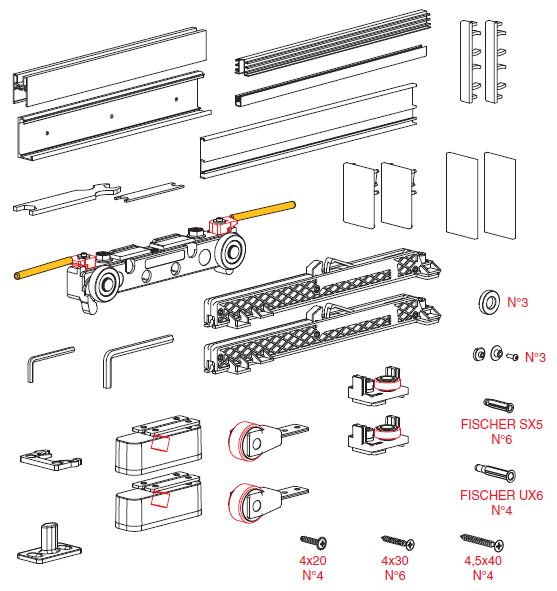 N°3

N°3

FISCHER SX5
N°6

FISCHER UX6
N°4

4x20
N°4

4x30
N°6

4,5x40
N°4