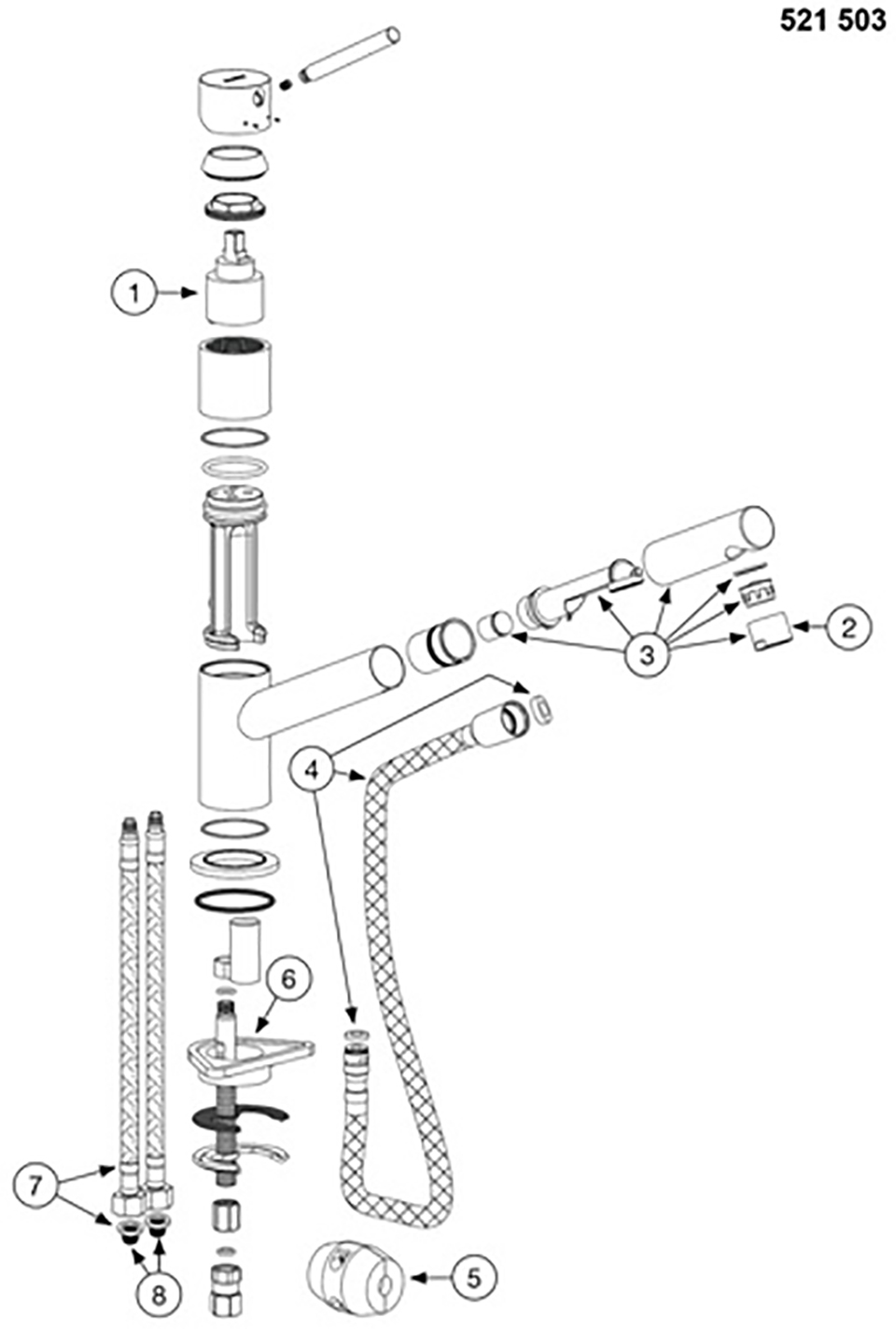 521 503

1

2

3

4

6

7

8

5