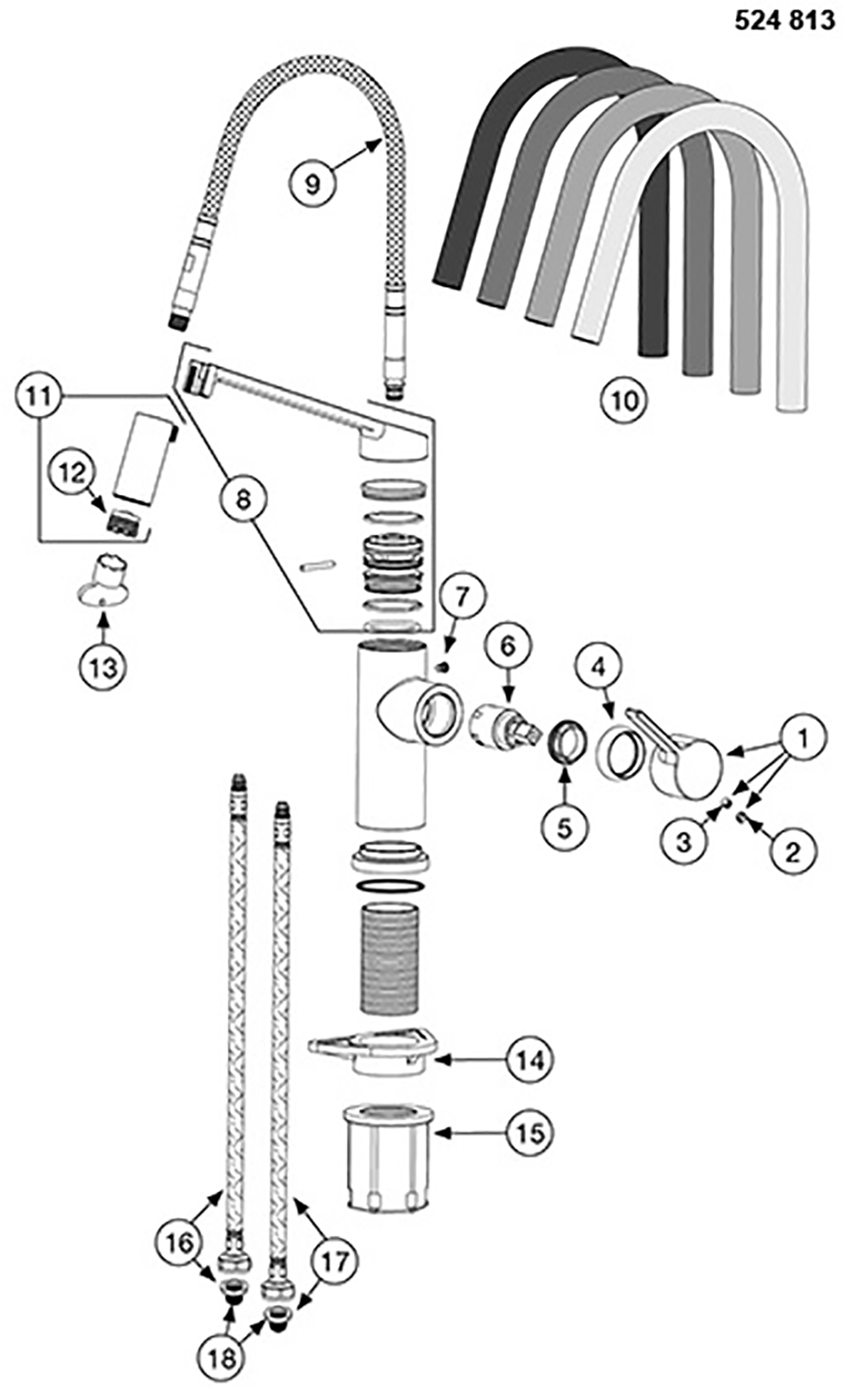 524 813

9

10

11

12

8

13

7

6

4

1

5

3

2

14

15

16

17

18