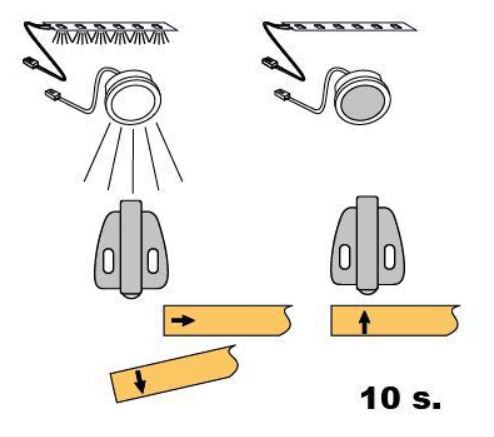 10 s.