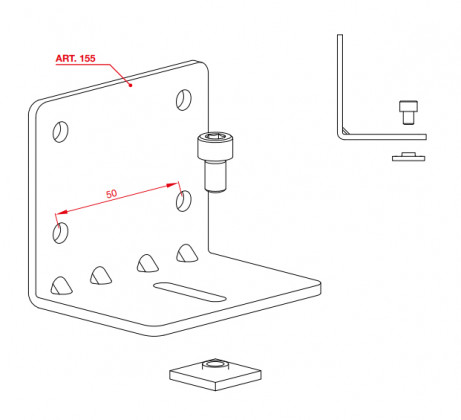 ART. 155

50