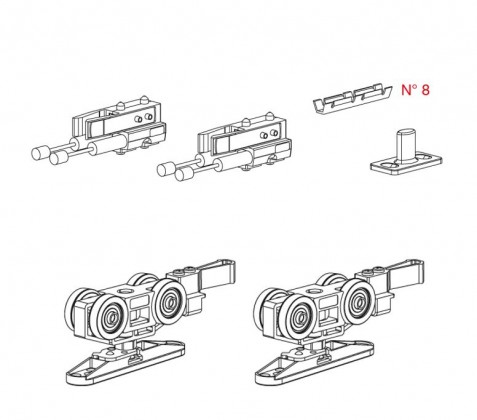 N° 8